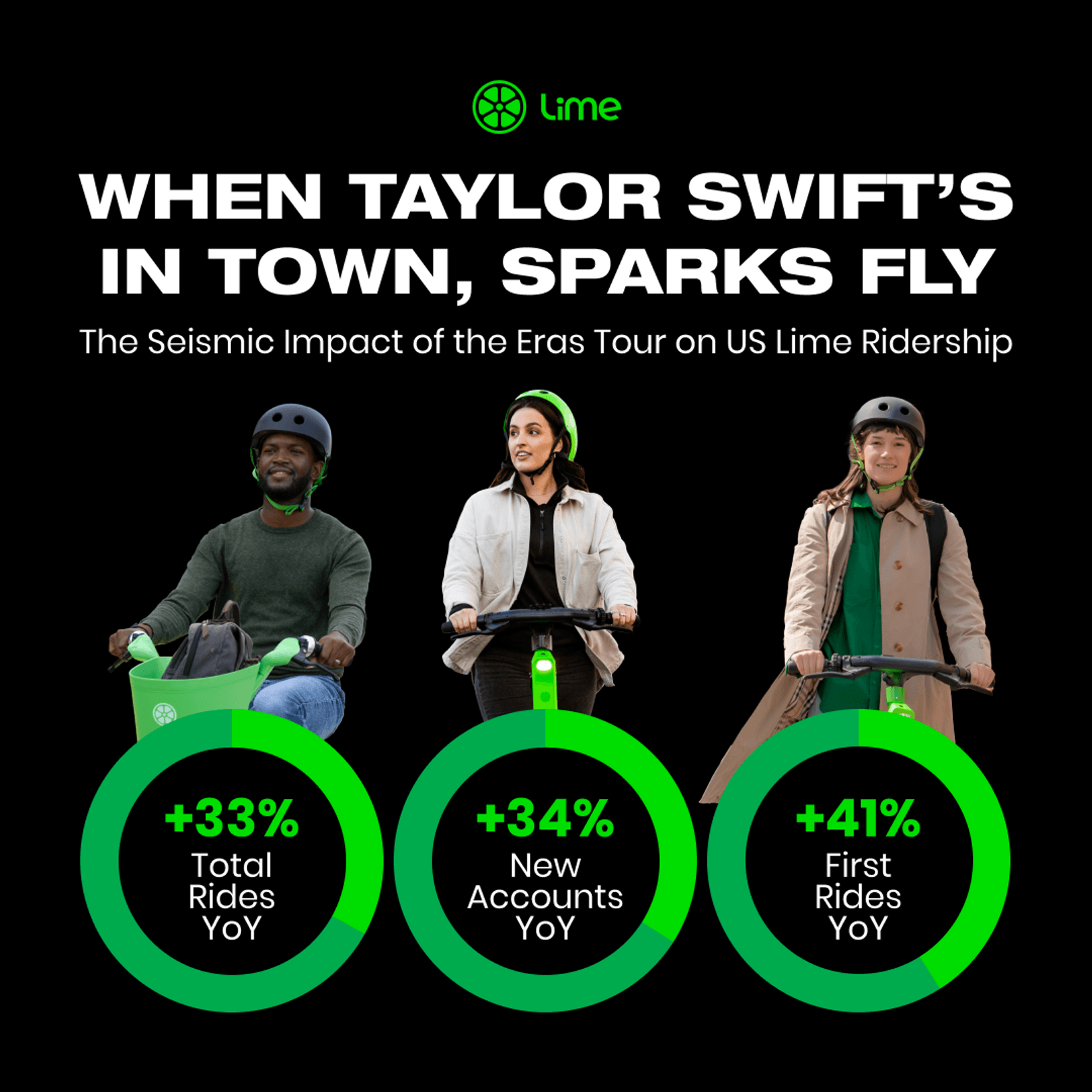 Lime

WHEN TAYLOR SWIFT'S IN TOWN, SPARKS FLY

The Seismic Impact of the Eras Tour on US Lime Ridership

+33%
Total Rides YoY

+34%
New Accounts YoY

+41%
First Rides YoY